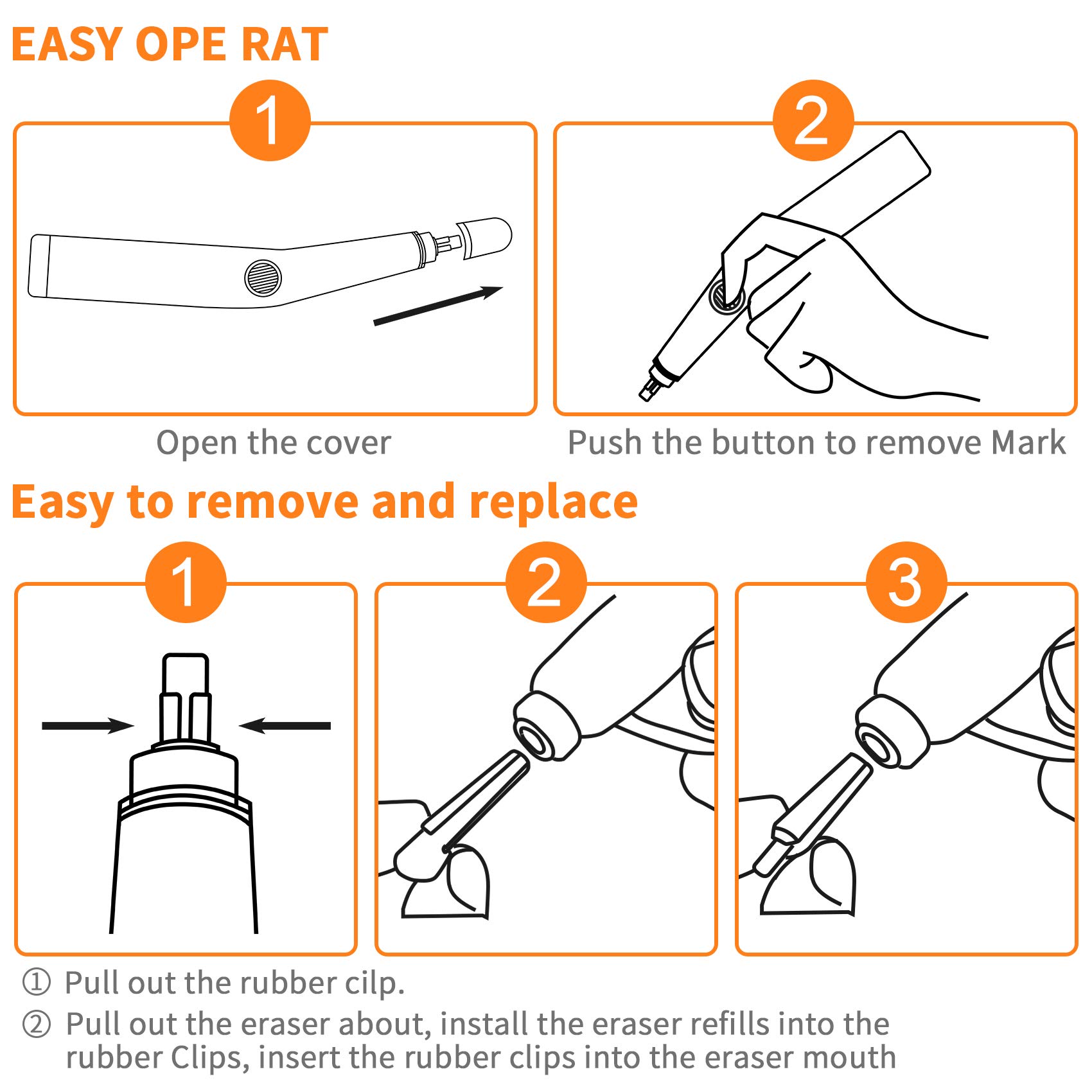 EASY OPE RAT

1

2

Open the cover

Push the button to remove Mark

Easy to remove and replace

1

2

3

① Pull out the rubber cilp.

② Pull out the eraser about, install the eraser refills into the rubber Clips, insert the rubber clips into the eraser mouth