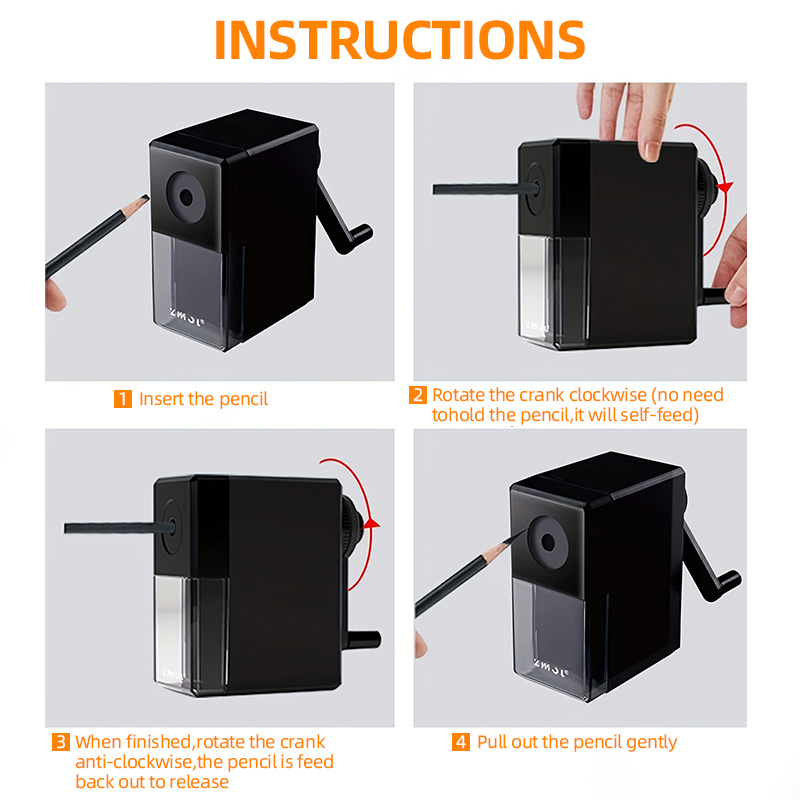 INSTRUCTIONS

ZMOL

1 Insert the pencil

ZMOL

2 Rotate the crank clockwise (no need tohold the pencil,it will self-feed)

ZMOL

3 When finished,rotate the crank anti-clockwise,the pencil is feed back out to release

ZMOL

4 Pull out the pencil gently