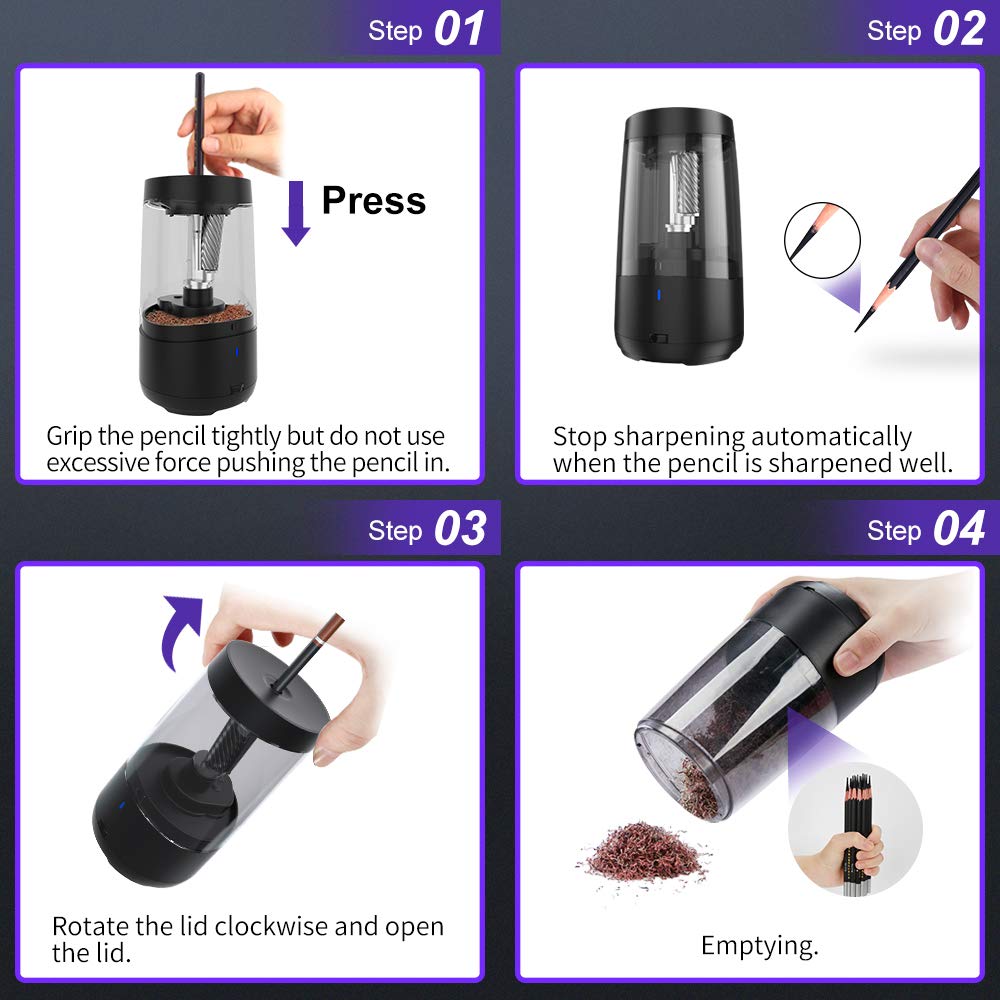 Step 01

Press

Grip the pencil tightly but do not use excessive force pushing the pencil in.

Step 02

Stop sharpening automatically when the pencil is sharpened well.

Step 03

Rotate the lid clockwise and open the lid.

Step 04

Emptying.