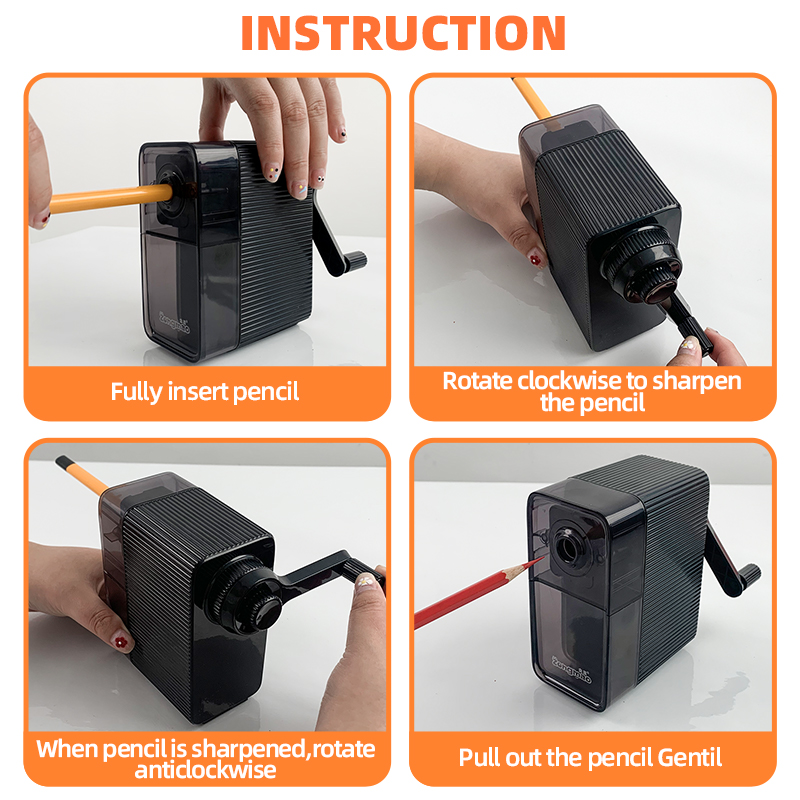 INSTRUCTION

Fully insert pencil

Rotate clockwise to sharpen the pencil

When pencil is sharpened,rotate anticlockwise

Pull out the pencil Gentil