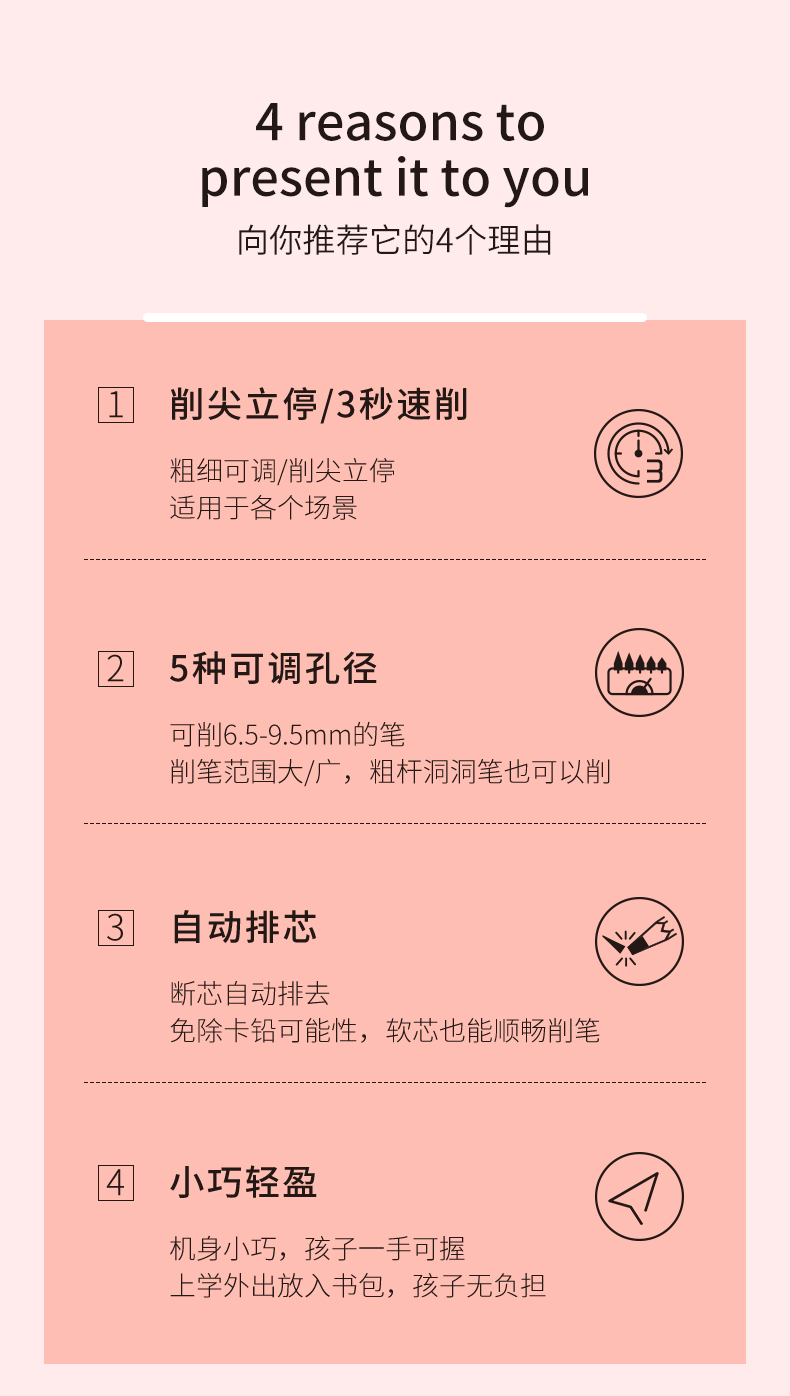 4 reasons to
present it to you
向你推荐它的4个理由

1 削尖立停/3秒速削

粗细可调/削尖立停
适用于各个场景

2 5种可调孔径

可削6.5-9.5mm的笔
削笔范围大/广，粗杆洞洞笔也可以削

3 自动排芯

断芯自动排去
免除卡铅可能性，软芯也能顺畅削笔

4 小巧轻盈

机身小巧，孩子一手可握
上学外出放入书包，孩子无负担