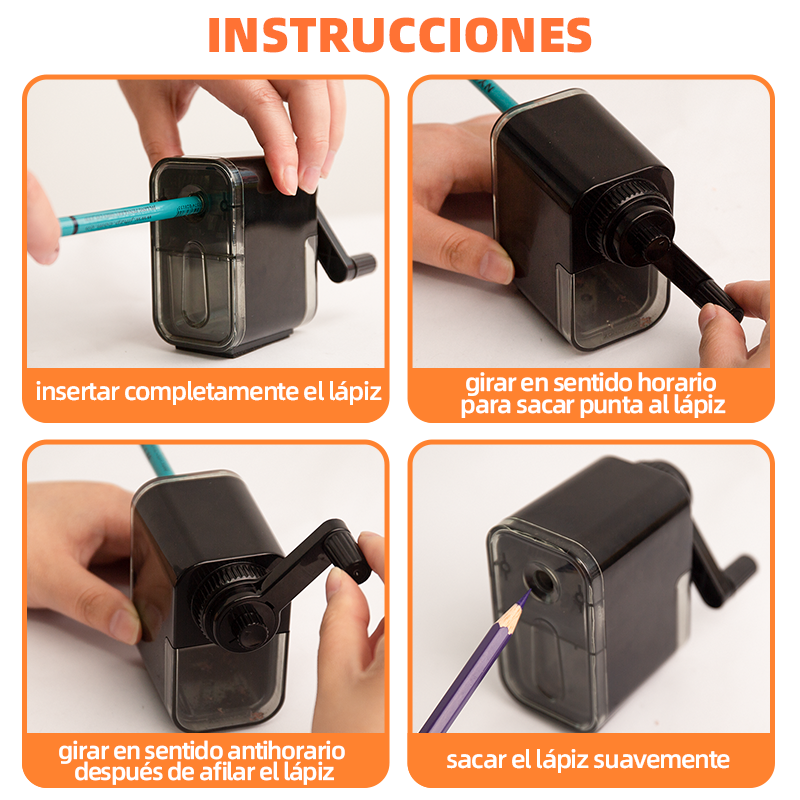 INSTRUCCIONES

insertar completamente el lápiz

girar en sentido horario para sacar punta al lápiz

girar en sentido antihorario después de afilar el lápiz

sacar el lápiz suavemente