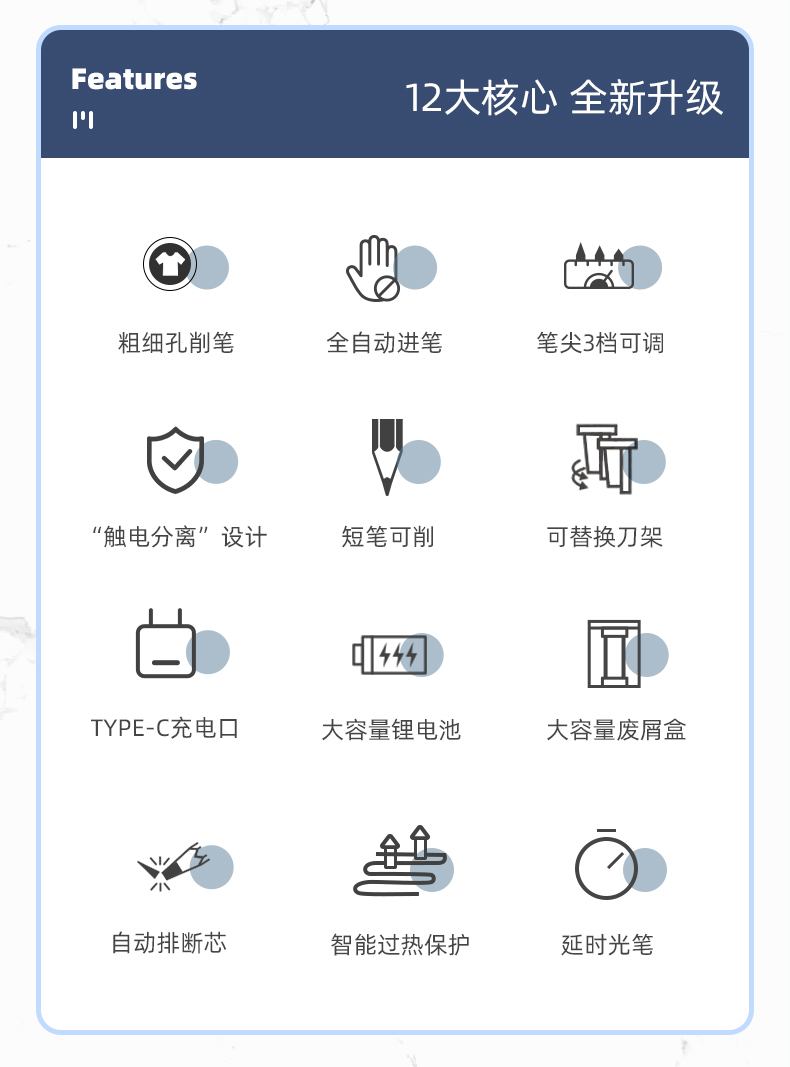 Features

12大核心 全新升级

粗细孔削笔

全自动进笔

笔尖3档可调

“触电分离”设计

短笔可削

可替换刀架

TYPE-C充电口

大容量锂电池

大容量废屑盒

自动排断芯

智能过热保护

延时光笔