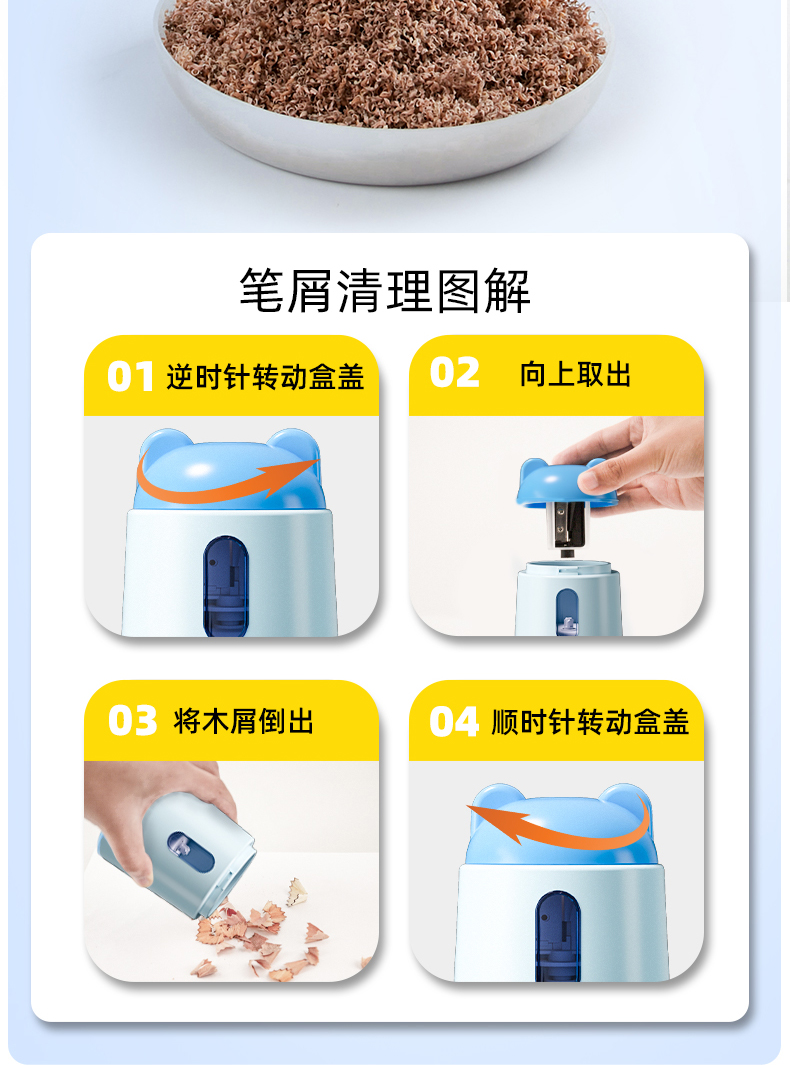 笔屑清理图解

01 逆时针转动盒盖

02 向上取出

03 将木屑倒出

04 顺时针转动盒盖